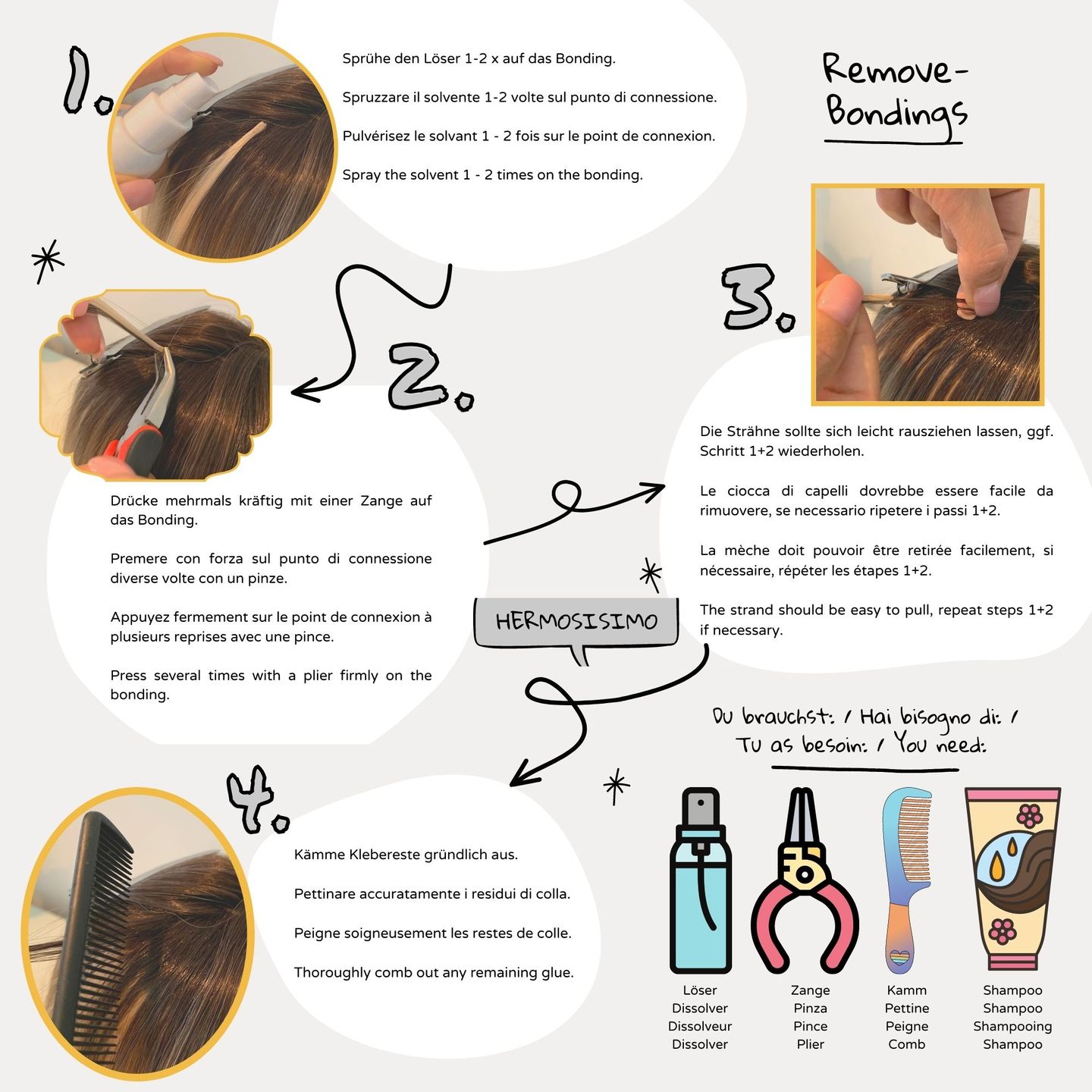 Remove-Bondings

1.

Sprühe den Löser 1-2 x auf das Bonding.

Spruzzare il solvente 1-2 volte sul punto di connessione.

Pulvérisez le solvant 1 - 2 fois sur le point de connexion.

Spray the solvent 1 - 2 times on the bonding.

2.

Drücke mehrmals kräftig mit einer Zange auf das Bonding.

Premere con forza sul punto di connessione diverse volte con un pinze.

Appuyez fermement sur le point de connexion à plusieurs reprises avec une pince.

Press several times with a plier firmly on the bonding.

3.

Die Strähne sollte sich leicht rausziehen lassen, ggf. Schritt 1+2 wiederholen.

Le ciocca di capelli dovrebbe essere facile da rimuovere, se necessario ripetere i passi 1+2.

La mèche doit pouvoir être retirée facilement, si nécessaire, répéter les étapes 1+2.

The strand should be easy to pull, repeat steps 1+2 if necessary.

HERMOSISIMO

4.

Kämme Klebereste gründlich aus.

Pettinare accuratamente i residui di colla.

Peigne soigneusement les restes de colle.

Thoroughly comb out any remaining glue.

Du brauchst: / Hai bisogno di: / Tu as besoin: / You need:

Löser
Dissolver
Dissolveur
Dissolver

Zange
Pinza
Pince
Plier

Kamm
Pettine
Peigne
Comb

Shampoo
Shampoo
Shampooing
Shampoo