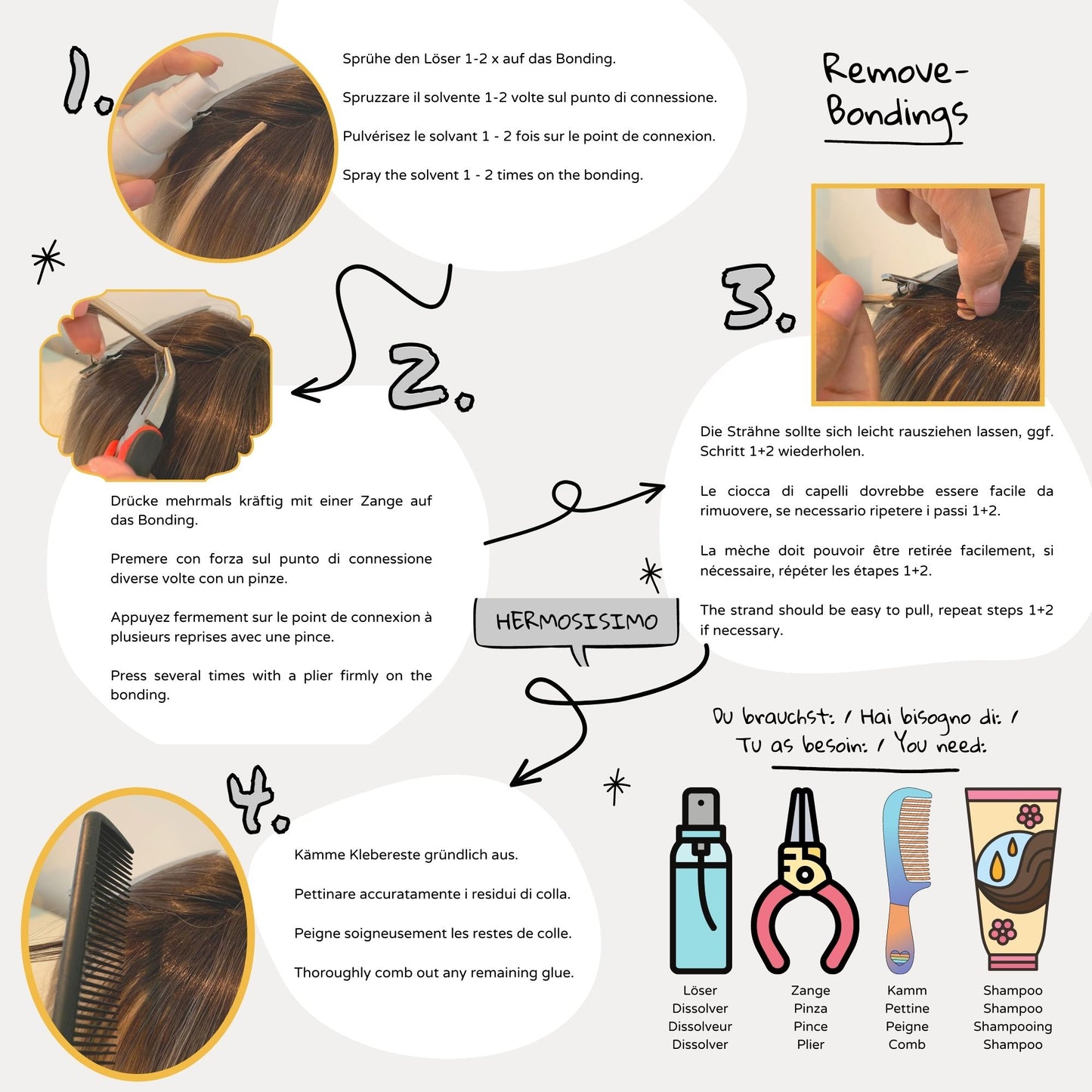 Remove-Bondings

1.

Sprühe den Löser 1-2 x auf das Bonding.

Spruzzare il solvente 1-2 volte sul punto di connessione.

Pulvérisez le solvant 1 - 2 fois sur le point de connexion.

Spray the solvent 1 - 2 times on the bonding.

2.

Drücke mehrmals kräftig mit einer Zange auf das Bonding.

Premere con forza sul punto di connessione diverse volte con un pinze.

Appuyez fermement sur le point de connexion à plusieurs reprises avec une pince.

Press several times with a plier firmly on the bonding.

3.

Die Strähne sollte sich leicht rausziehen lassen, ggf. Schritt 1+2 wiederholen.

Le ciocca di capelli dovrebbe essere facile da rimuovere, se necessario ripetere i passi 1+2.

La mèche doit pouvoir être retirée facilement, si nécessaire, répéter les étapes 1+2.

The strand should be easy to pull, repeat steps 1+2 if necessary.

HERMOSISIMO

4.

Kämme Klebereste gründlich aus.

Pettinare accuratamente i residui di colla.

Peigne soigneusement les restes de colle.

Thoroughly comb out any remaining glue.

Du brauchst: / Hai bisogno di: / Tu as besoin: / You need:

Löser
Dissolver
Dissolveur
Dissolver

Zange
Pinza
Pince
Plier

Kamm
Pettine
Peigne
Comb

Shampoo
Shampoo
Shampooing
Shampoo